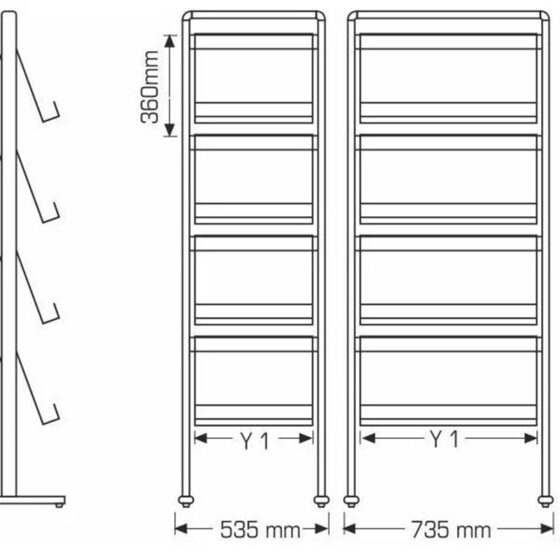 360mm

Y 1

Y 1

535 mm

735 mm